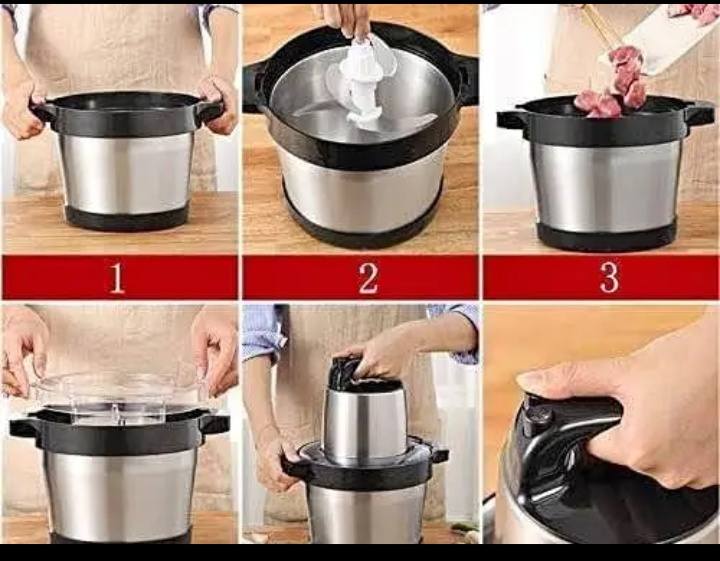 1

2

3